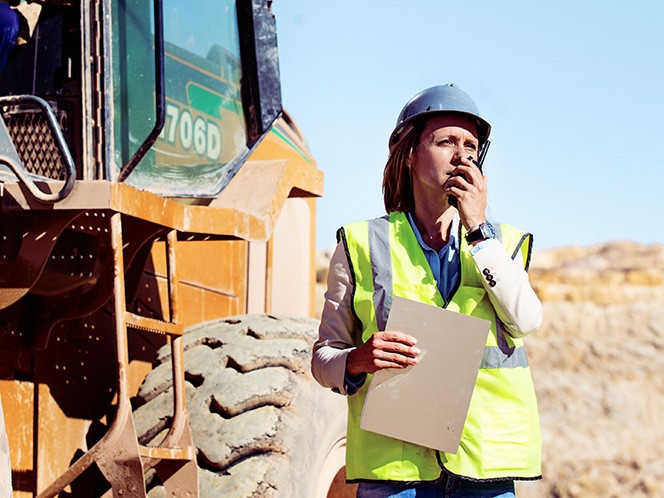 706D